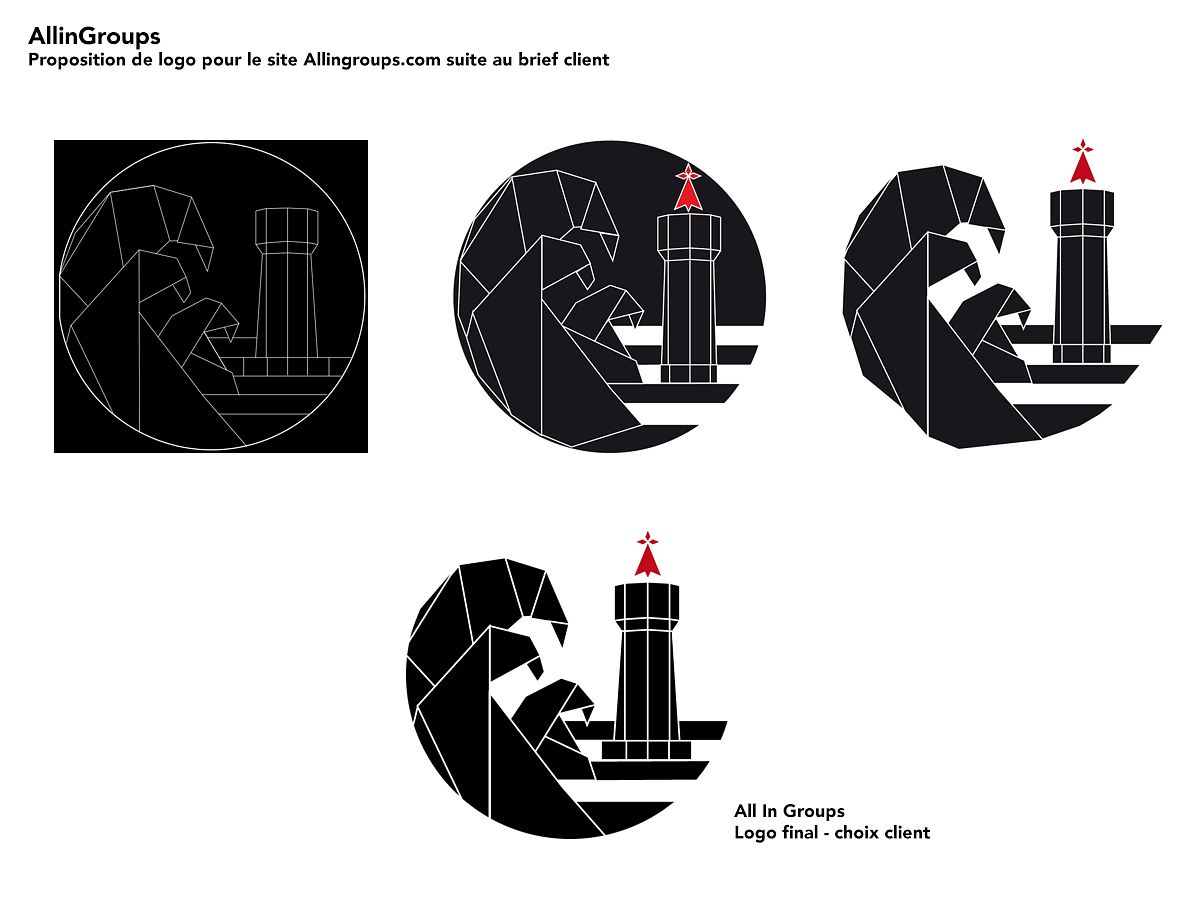 AllinGroups
Proposition de logo pour le site Allingroups.com suite au brief client

All In Groups
Logo final - choix client