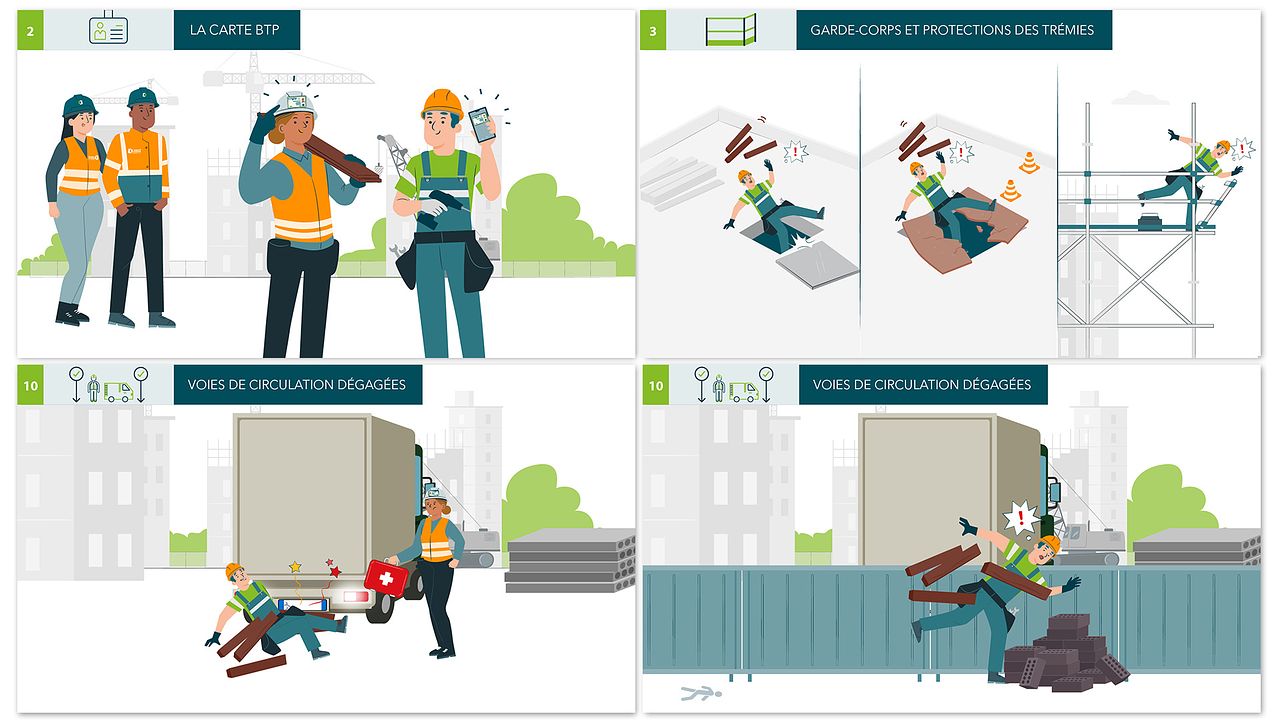 2

LA CARTE BTP

3

GARDE-CORPS ET PROTECTIONS DES TRÉMIES

10

VOIES DE CIRCULATION DÉGAGÉES

10

VOIES DE CIRCULATION DÉGAGÉES