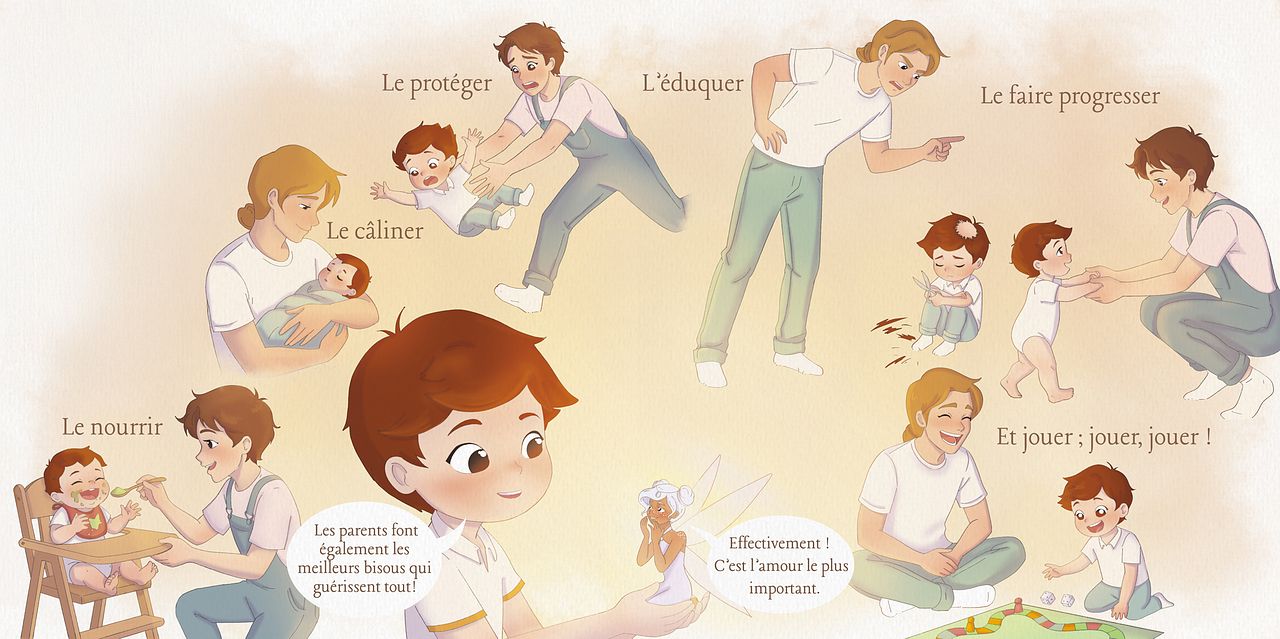 Le protéger

L'éduquer

Le faire progresser

Le câliner

Le nourrir

Et jouer ; jouer, jouer !

Les parents font également les meilleurs bisous qui guérissent tout!

Effectivement ! C'est l'amour le plus important.