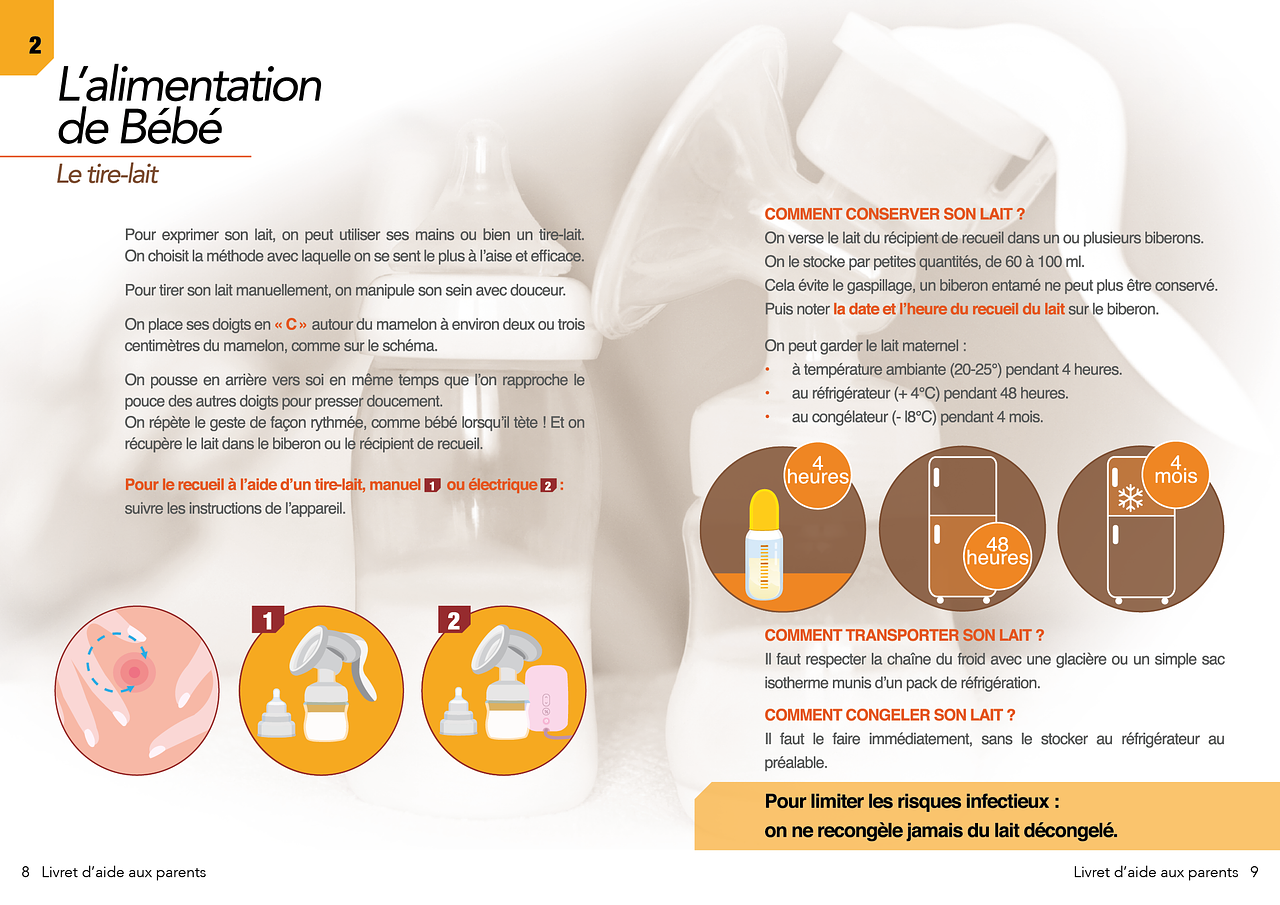 2

L'alimentation de Bébé

Le tire-lait

Pour exprimer son lait, on peut utiliser ses mains ou bien un tire-lait. On choisit la méthode avec laquelle on se sent le plus à l'aise et efficace.

Pour tirer son lait manuellement, on manipule son sein avec douceur.

On place ses doigts en « C » autour du mamelon à environ deux ou trois centimètres du mamelon, comme sur le schéma.

On pousse en arrière vers soi en même temps que l'on rapproche le pouce des autres doigts pour presser doucement.
On répète le geste de façon rythmée, comme bébé lorsqu'il tète ! Et on récupère le lait dans le biberon ou le récipient de recueil.

Pour le recueil à l'aide d'un tire-lait, manuel 1 ou électrique 2 : suivre les instructions de l'appareil.

1

2

COMMENT CONSERVER SON LAIT ?
On verse le lait du récipient de recueil dans un ou plusieurs biberons.
On le stocke par petites quantités, de 60 à 100 ml.
Cela évite le gaspillage, un biberon entamé ne peut plus être conservé.
Puis noter la date et l'heure du recueil du lait sur le biberon.

On peut garder le lait maternel :
• à température ambiante (20-25°) pendant 4 heures.
• au réfrigérateur (+ 4°C) pendant 48 heures.
• au congélateur (- l8°C) pendant 4 mois.

4 heures

48 heures

4 mois

COMMENT TRANSPORTER SON LAIT ?
Il faut respecter la chaîne du froid avec une glacière ou un simple sac isotherme munis d'un pack de réfrigération.

COMMENT CONGELER SON LAIT ?
Il faut le faire immédiatement, sans le stocker au réfrigérateur au préalable.

Pour limiter les risques infectieux :
on ne recongèle jamais du lait décongelé.

8 Livret d'aide aux parents

Livret d'aide aux parents 9