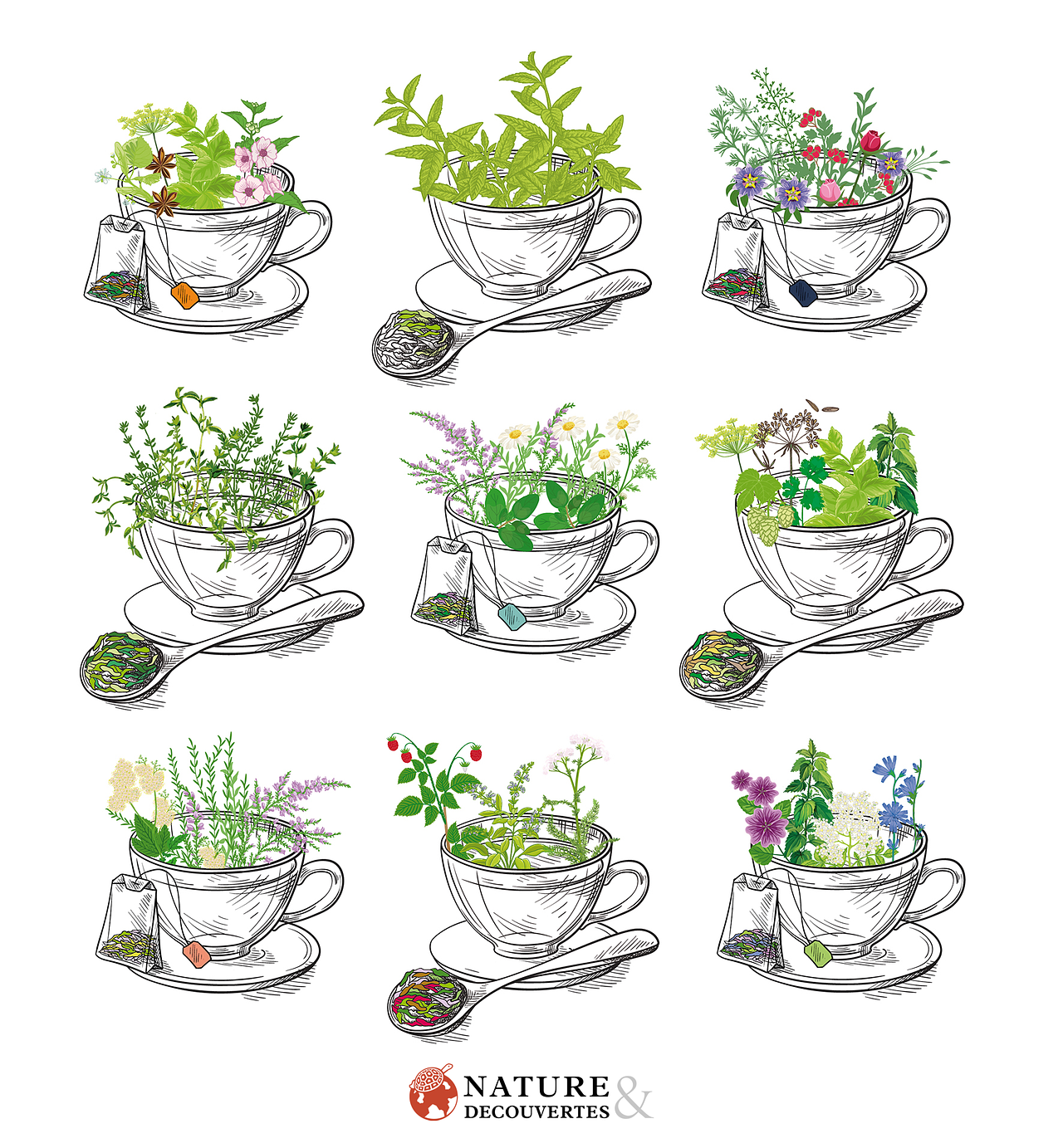 NATURE & DECOUVERTES