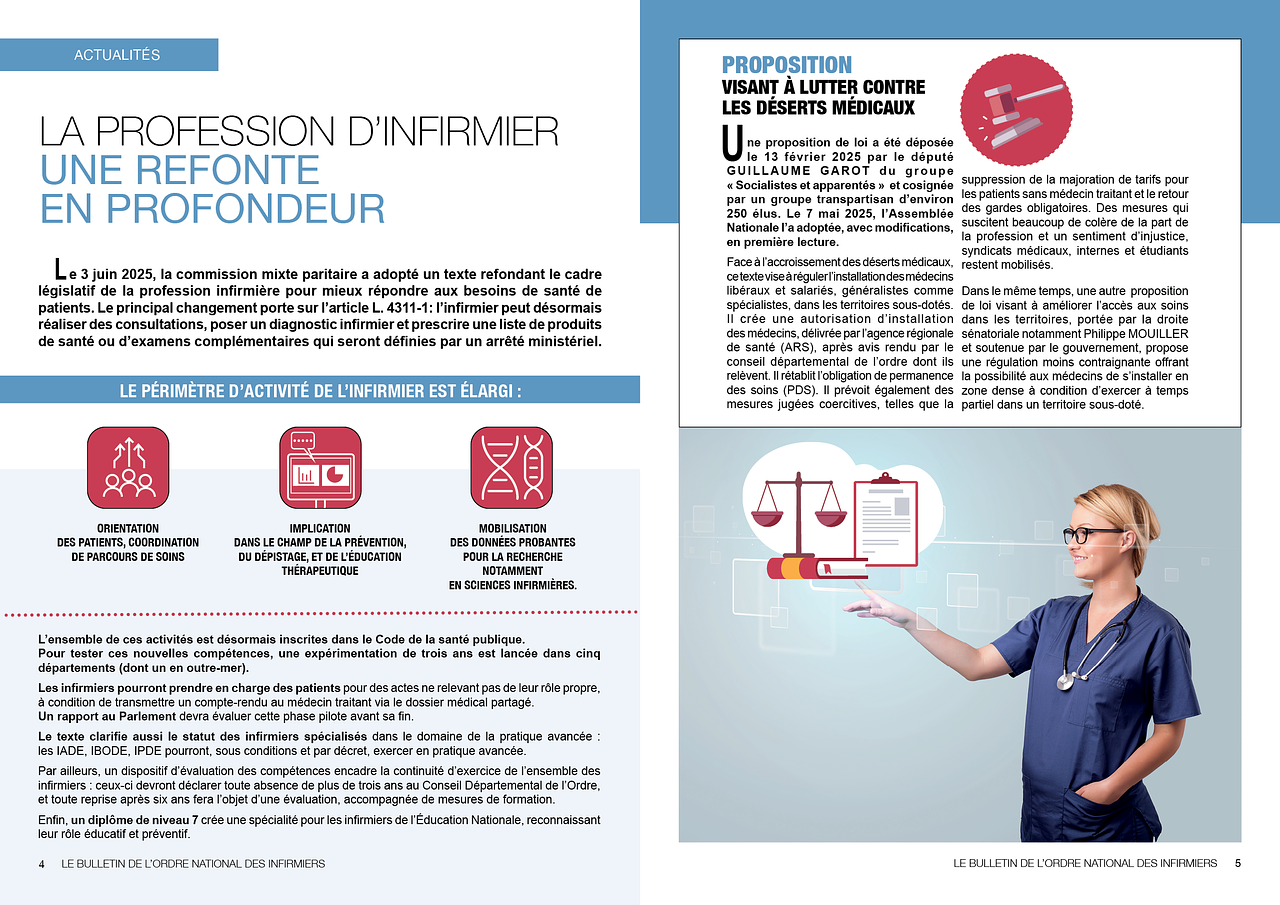 ACTUALITÉS

LA PROFESSION D'INFIRMIER
UNE REFONTE
EN PROFONDEUR

Le 3 juin 2025, la commission mixte paritaire a adopté un texte refondant le cadre législatif de la profession infirmière pour mieux répondre aux besoins de santé de patients. Le principal changement porte sur l'article L. 4311-1: l'infirmier peut désormais réaliser des consultations, poser un diagnostic infirmier et prescrire une liste de produits de santé ou d'examens complémentaires qui seront définies par un arrêté ministériel.

LE PÉRIMÈTRE D'ACTIVITÉ DE L'INFIRMIER EST ÉLARGI :

ORIENTATION DES PATIENTS, COORDINATION DE PARCOURS DE SOINS

IMPLICATION DANS LE CHAMP DE LA PRÉVENTION, DU DÉPISTAGE, ET DE L'ÉDUCATION THÉRAPEUTIQUE

MOBILISATION DES DONNÉES PROBANTES POUR LA RECHERCHE NOTAMMENT EN SCIENCES INFIRMIÈRES.

L'ensemble de ces activités est désormais inscrites dans le Code de la santé publique.
Pour tester ces nouvelles compétences, une expérimentation de trois ans est lancée dans cinq départements (dont un en outre-mer).

Les infirmiers pourront prendre en charge des patients pour des actes ne relevant pas de leur rôle propre, à condition de transmettre un compte-rendu au médecin traitant via le dossier médical partagé.
Un rapport au Parlement devra évaluer cette phase pilote avant sa fin.

Le texte clarifie aussi le statut des infirmiers spécialisés dans le domaine de la pratique avancée : les IADE, IBODE, IPDE pourront, sous conditions et par décret, exercer en pratique avancée.

Par ailleurs, un dispositif d'évaluation des compétences encadre la continuité d'exercice de l'ensemble des infirmiers : ceux-ci devront déclarer toute absence de plus de trois ans au Conseil Départemental de l'Ordre, et toute reprise après six ans fera l'objet d'une évaluation, accompagnée de mesures de formation.

Enfin, un diplôme de niveau 7 crée une spécialité pour les infirmiers de l'Éducation Nationale, reconnaissant leur rôle éducatif et préventif.

4 LE BULLETIN DE L'ORDRE NATIONAL DES INFIRMIERS

PROPOSITION
VISANT À LUTTER CONTRE LES DÉSERTS MÉDICAUX

Une proposition de loi a été déposée le 13 février 2025 par le député GUILLAUME GAROT du groupe « Socialistes et apparentés » et cosignée par un groupe transpartisan d'environ 250 élus. Le 7 mai 2025, l'Assemblée Nationale l'a adoptée, avec modifications, en première lecture.

Face à l'accroissement des déserts médicaux, ce texte vise à réguler l'installation des médecins libéraux et salariés, généralistes comme spécialistes, dans les territoires sous-dotés. Il crée une autorisation d'installation des médecins, délivrée par l'agence régionale de santé (ARS), après avis rendu par le conseil départemental de l'ordre dont ils relèvent. Il rétablit l'obligation de permanence des soins (PDS). Il prévoit également des mesures jugées coercitives, telles que la suppression de la majoration de tarifs pour les patients sans médecin traitant et le retour des gardes obligatoires. Des mesures qui suscitent beaucoup de colère de la part de la profession et un sentiment d'injustice, syndicats médicaux, internes et étudiants restent mobilisés.

Dans le même temps, une autre proposition de loi visant à améliorer l'accès aux soins dans les territoires, portée par la droite sénatoriale notamment Philippe MOUILLER et soutenue par le gouvernement, propose une régulation moins contraignante offrant la possibilité aux médecins de s'installer en zone dense à condition d'exercer à temps partiel dans un territoire sous-doté.

LE BULLETIN DE L'ORDRE NATIONAL DES INFIRMIERS 5