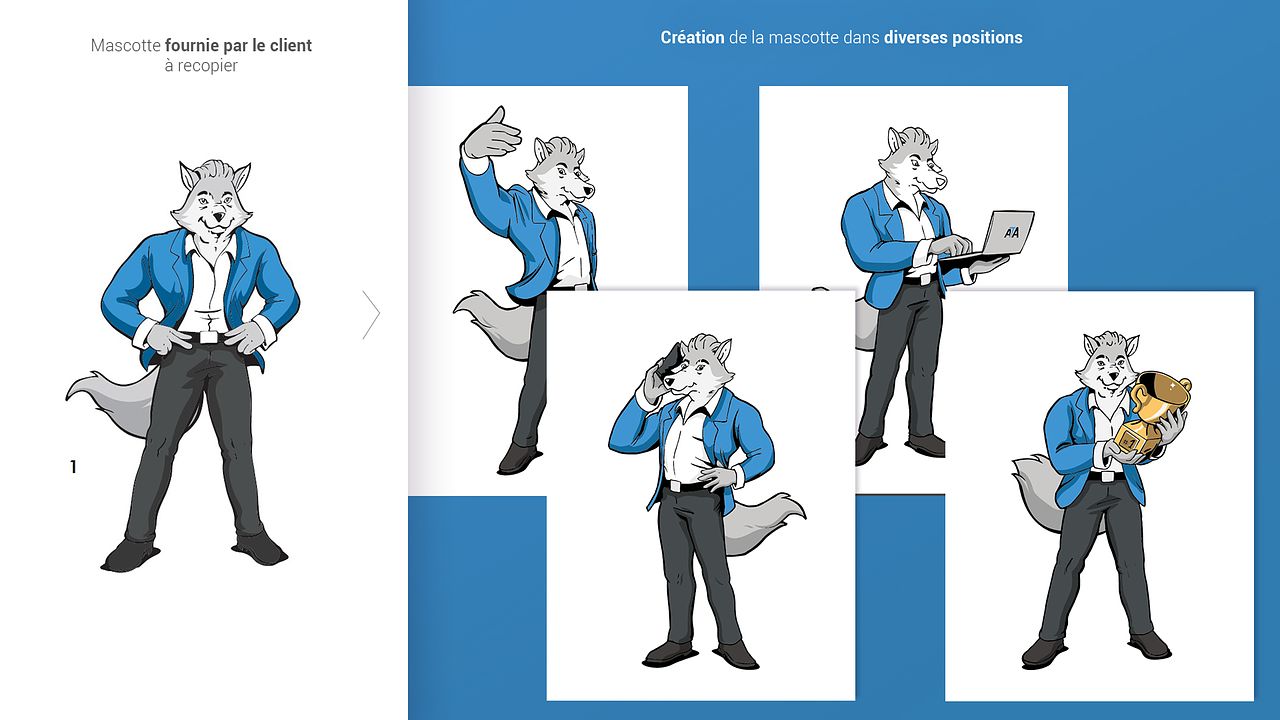 Mascotte fournie par le client
à recopier

1

Création de la mascotte dans diverses positions

AA

n°1