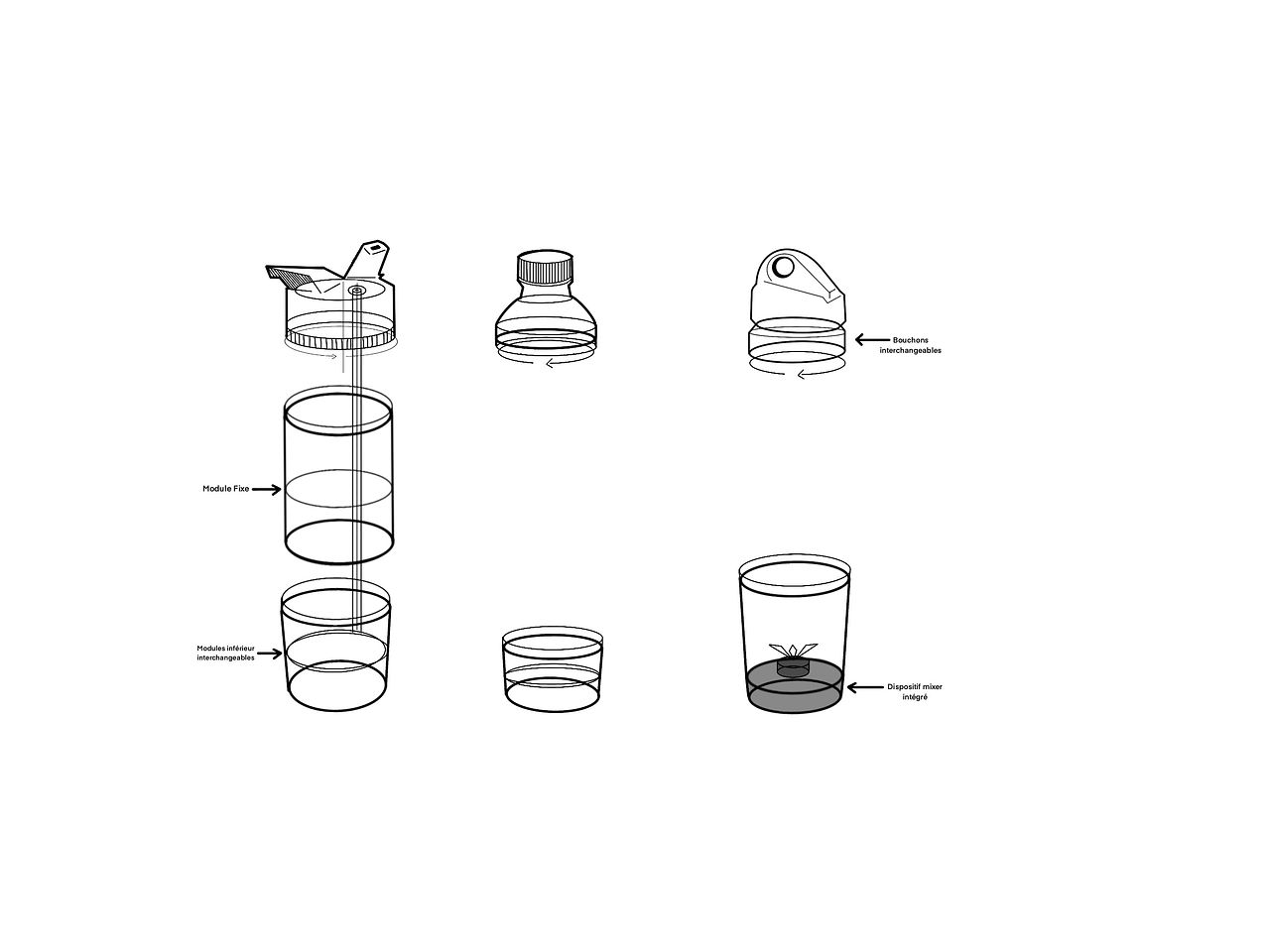 Bouchons interchangeables

Module Fixe

Modules inférieur interchangeables

Dispositif mixer intégré