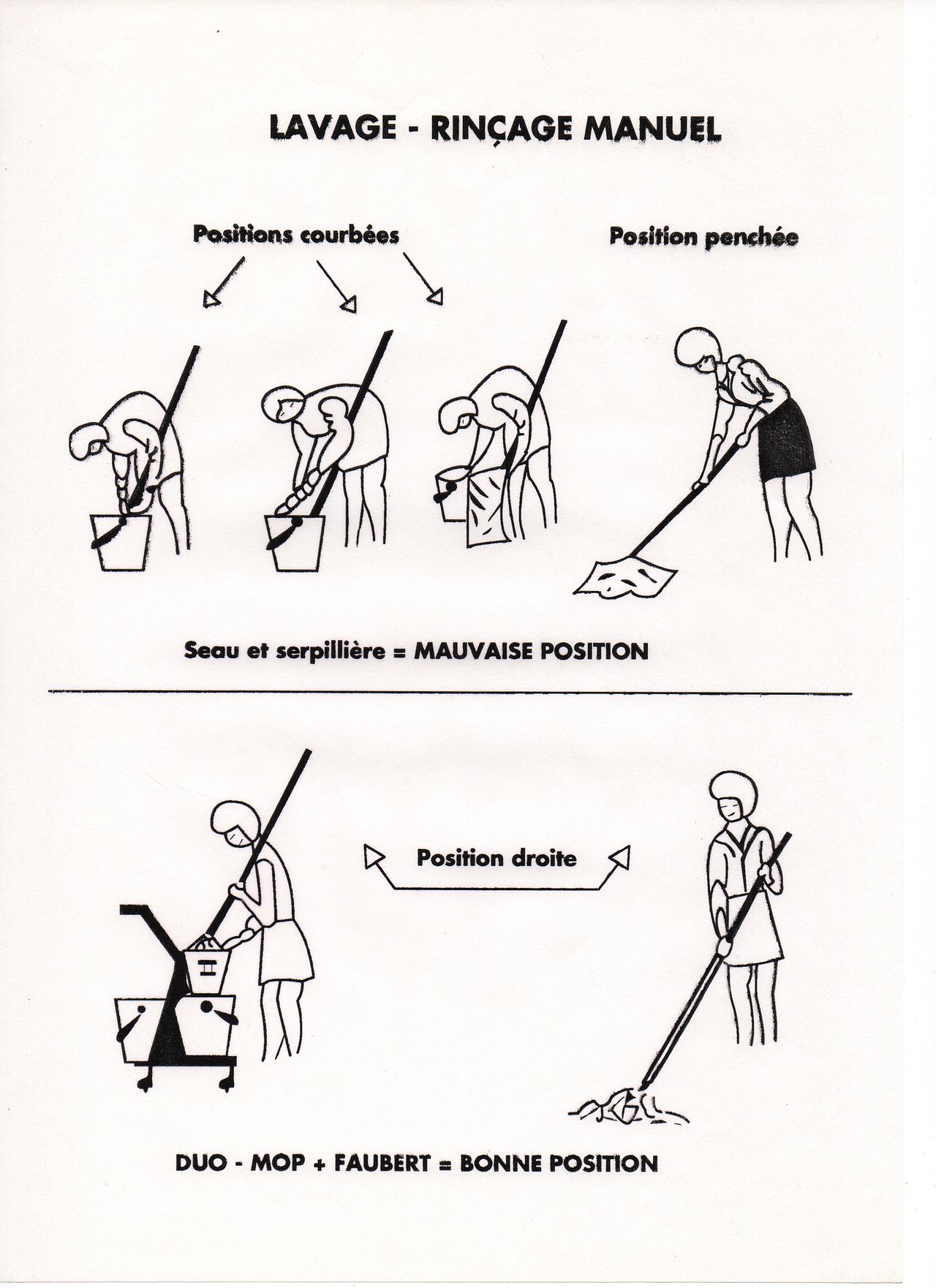 LAVAGE - RINÇAGE MANUEL

Positions courbées

Position penchée

Seau et serpillière = MAUVAISE POSITION

Position droite

DUO - MOP + FAUBERT = BONNE POSITION