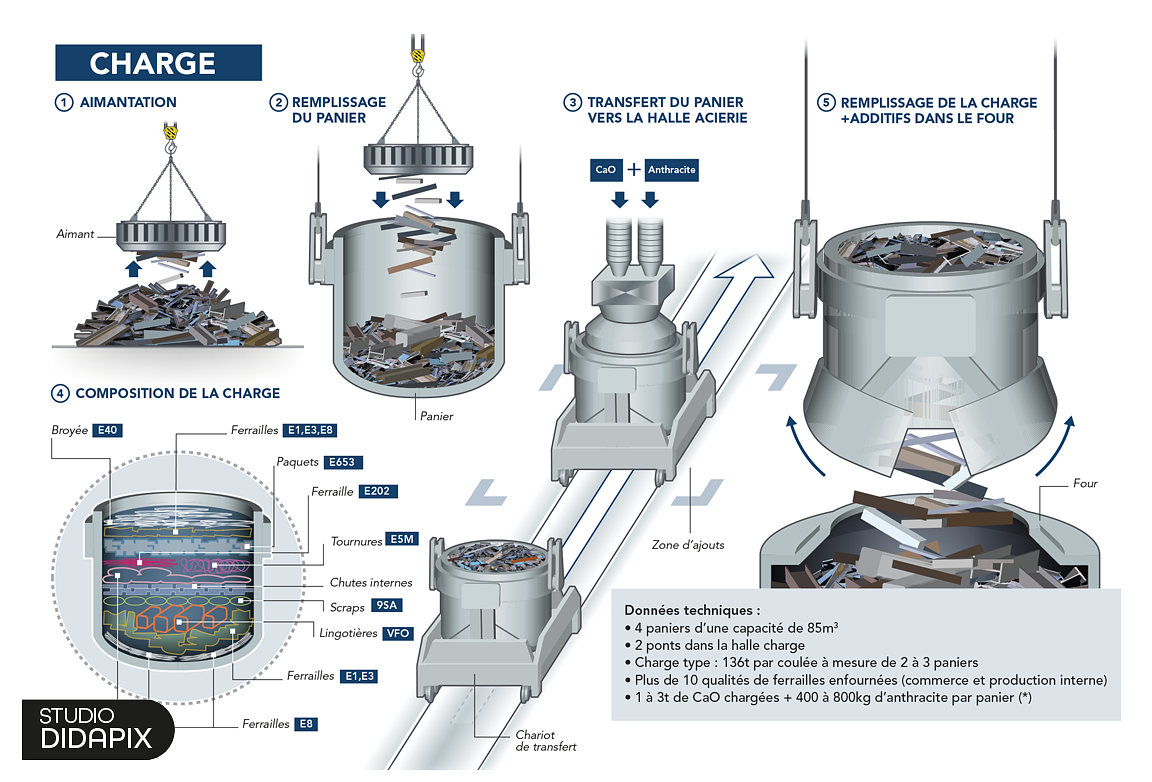 CHARGE

1 AIMANTATION

Aimant

2 REMPLISSAGE DU PANIER

Panier

3 TRANSFERT DU PANIER VERS LA HALLE ACIERIE

CaO + Anthracite

Zone d'ajouts

Chariot de transfert

5 REMPLISSAGE DE LA CHARGE +ADDITIFS DANS LE FOUR

Four

4 COMPOSITION DE LA CHARGE

Broyée E40

Ferrailles E1,E3,E8

Paquets E653

Ferraille E202

Tournures E5M

Chutes internes

Scraps 9SA

Lingotières VFO

Ferrailles E1,E3

Ferrailles E8

Données techniques :
• 4 paniers d'une capacité de 85m³
• 2 ponts dans la halle charge
• Charge type : 136t par coulée à mesure de 2 à 3 paniers
• Plus de 10 qualités de ferrailles enfournées (commerce et production interne)
• 1 à 3t de CaO chargées + 400 à 800kg d'anthracite par panier (*)

STUDIO DIDAPIX